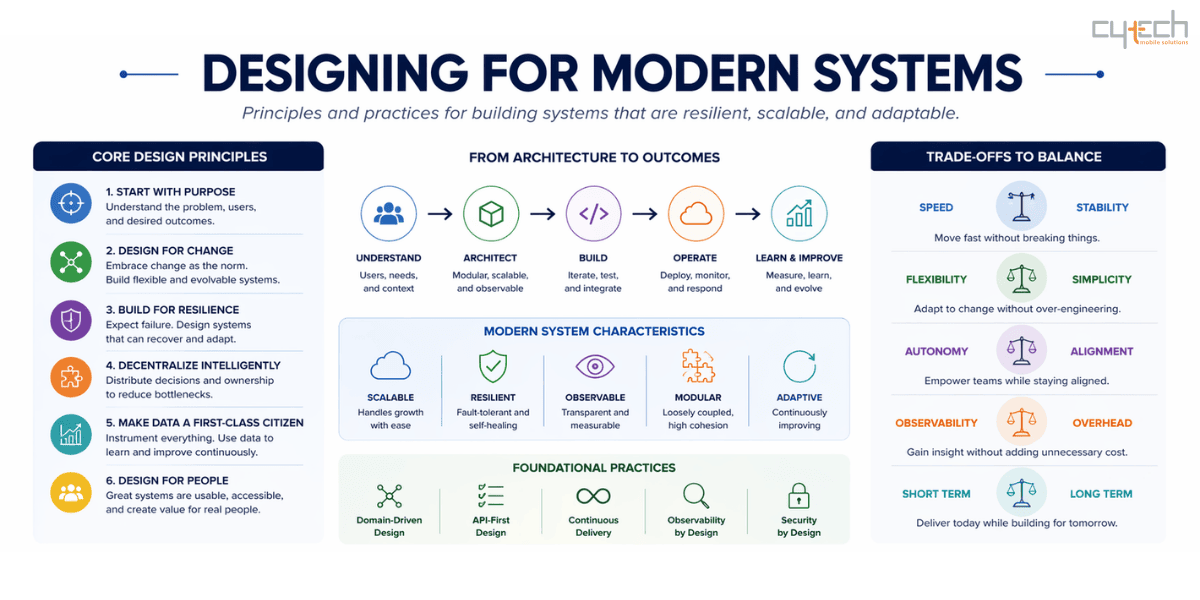 cytech
mobile solutions

DESIGNING FOR MODERN SYSTEMS

Principles and practices for building systems that are resilient, scalable, and adaptable.

CORE DESIGN PRINCIPLES

1. START WITH PURPOSE
Understand the problem, users, and desired outcomes.

2. DESIGN FOR CHANGE
Embrace change as the norm. Build flexible and evolvable systems.

3. BUILD FOR RESILIENCE
Expect failure. Design systems that can recover and adapt.

4. DECENTRALIZE INTELLIGENTLY
Distribute decisions and ownership to reduce bottlenecks.

5. MAKE DATA A FIRST-CLASS CITIZEN
Instrument everything. Use data to learn and improve continuously.

6. DESIGN FOR PEOPLE
Great systems are usable, accessible, and create value for real people.

FROM ARCHITECTURE TO OUTCOMES

UNDERSTAND
Users, needs, and context

ARCHITECT
Modular, scalable, and observable

BUILD
Iterate, test, and integrate

OPERATE
Deploy, monitor, and respond

LEARN & IMPROVE
Measure, learn, and evolve

MODERN SYSTEM CHARACTERISTICS

SCALABLE
Handles growth with ease

RESILIENT
Fault-tolerant and self-healing

OBSERVABLE
Transparent and measurable

MODULAR
Loosely coupled, high cohesion

ADAPTIVE
Continuously improving

FOUNDATIONAL PRACTICES

Domain-Driven Design

API-First Design

Continuous Delivery

Observability by Design

Security by Design

TRADE-OFFS TO BALANCE

SPEED STABILITY
Move fast without breaking things.

FLEXIBILITY SIMPLICITY
Adapt to change without over-engineering.

AUTONOMY ALIGNMENT
Empower teams while staying aligned.

OBSERVABILITY OVERHEAD
Gain insight without adding unnecessary cost.

SHORT TERM LONG TERM
Deliver today while building for tomorrow.